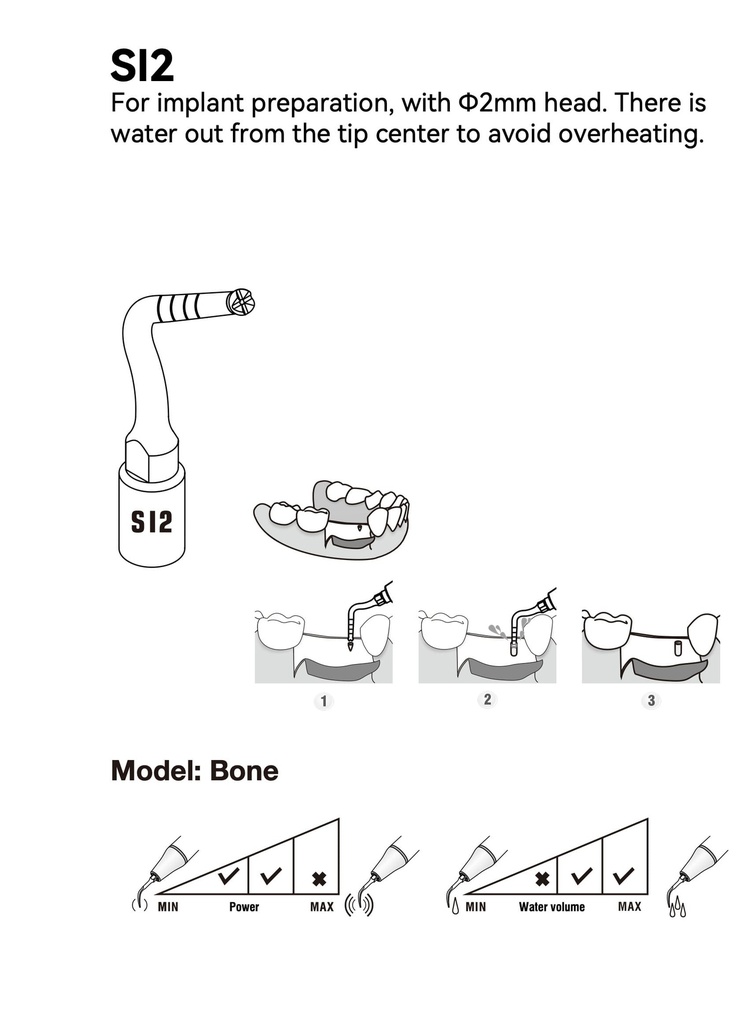 SI2

For implant preparation, with Φ2mm head. There is water out from the tip center to avoid overheating.

SI2

1

2

3

Model: Bone

MIN Power MAX

MIN Water volume MAX