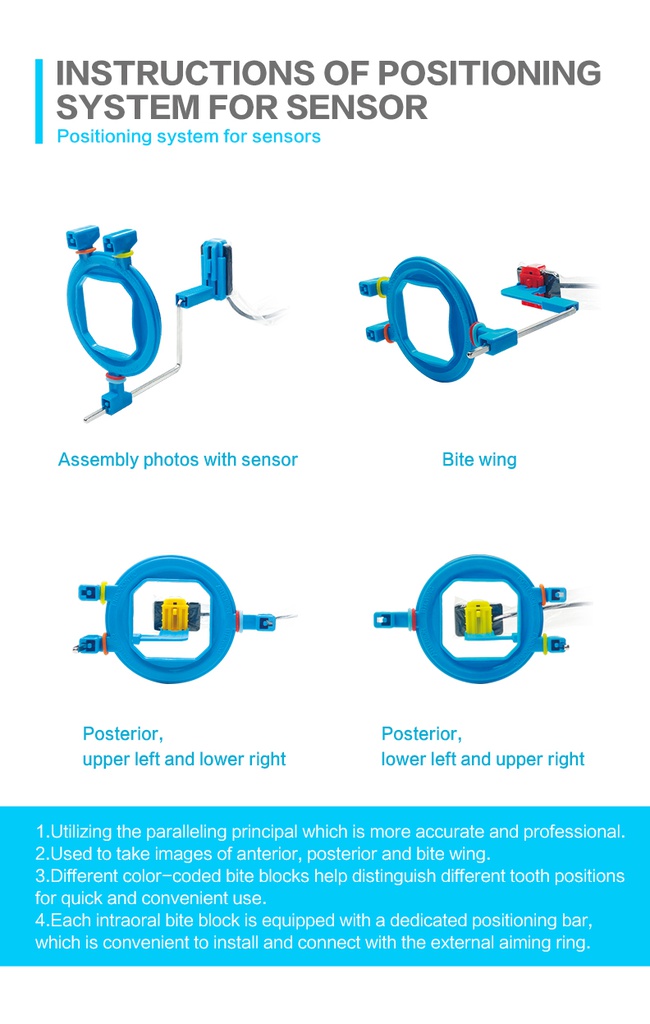 INSTRUCTIONS OF POSITIONING SYSTEM FOR SENSOR

Positioning system for sensors

Assembly photos with sensor

Bite wing

Posterior,
upper left and lower right

Posterior,
lower left and upper right

1.Utilizing the paralleling principal which is more accurate and professional.
2.Used to take images of anterior, posterior and bite wing.
3.Different color-coded bite blocks help distinguish different tooth positions for quick and convenient use.
4.Each intraoral bite block is equipped with a dedicated positioning bar, which is convenient to install and connect with the external aiming ring.