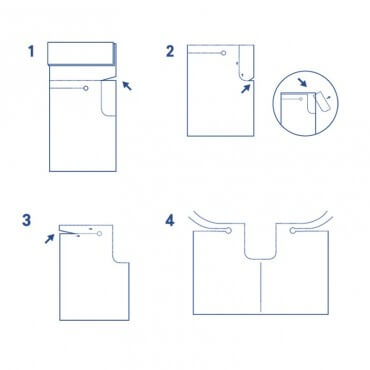 1

2

3

4