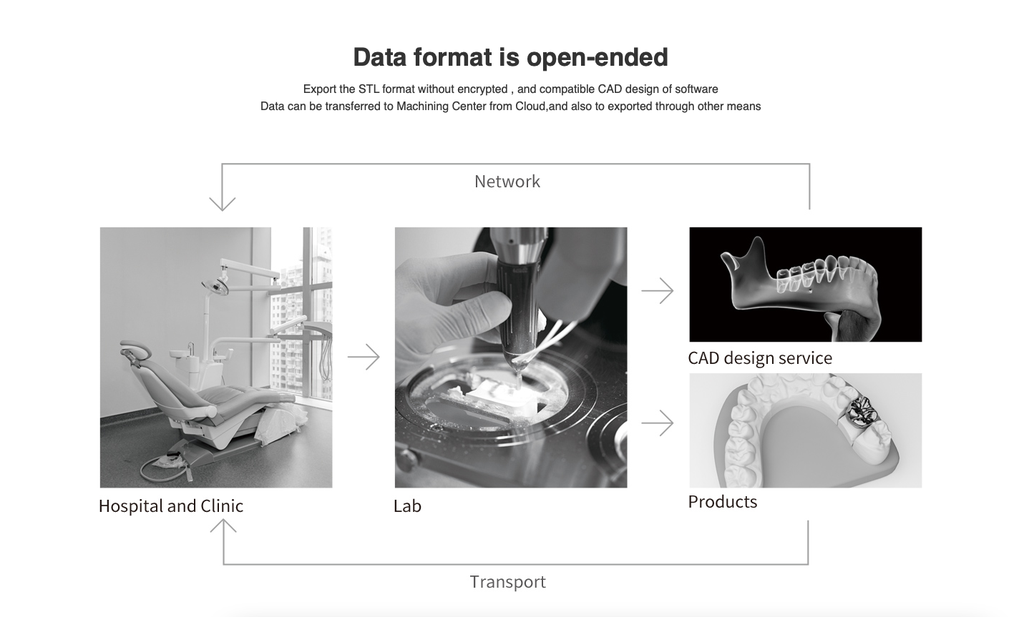 Data format is open-ended

Export the STL format without encrypted , and compatible CAD design of software
Data can be transferred to Machining Center from Cloud,and also to exported through other means

Network

Hospital and Clinic

Lab

CAD design service

Products

Transport