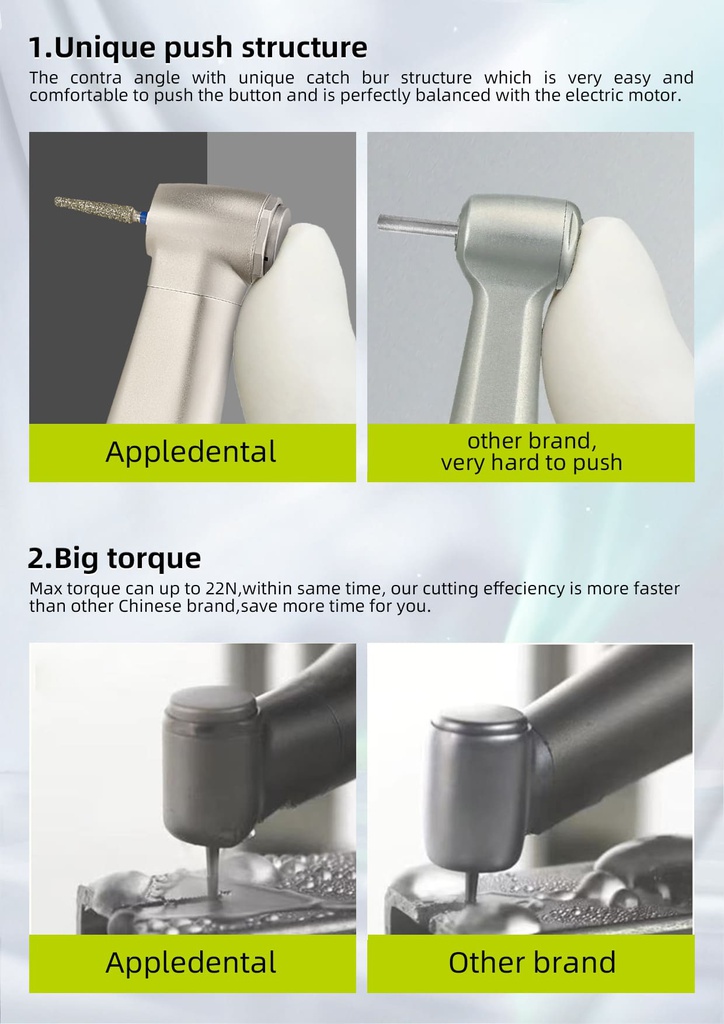 1.Unique push structure

The contra angle with unique catch bur structure which is very easy and comfortable to push the button and is perfectly balanced with the electric motor.

Appledental

other brand, very hard to push

2.Big torque

Max torque can up to 22N,within same time, our cutting effeciency is more faster than other Chinese brand,save more time for you.

Appledental

Other brand